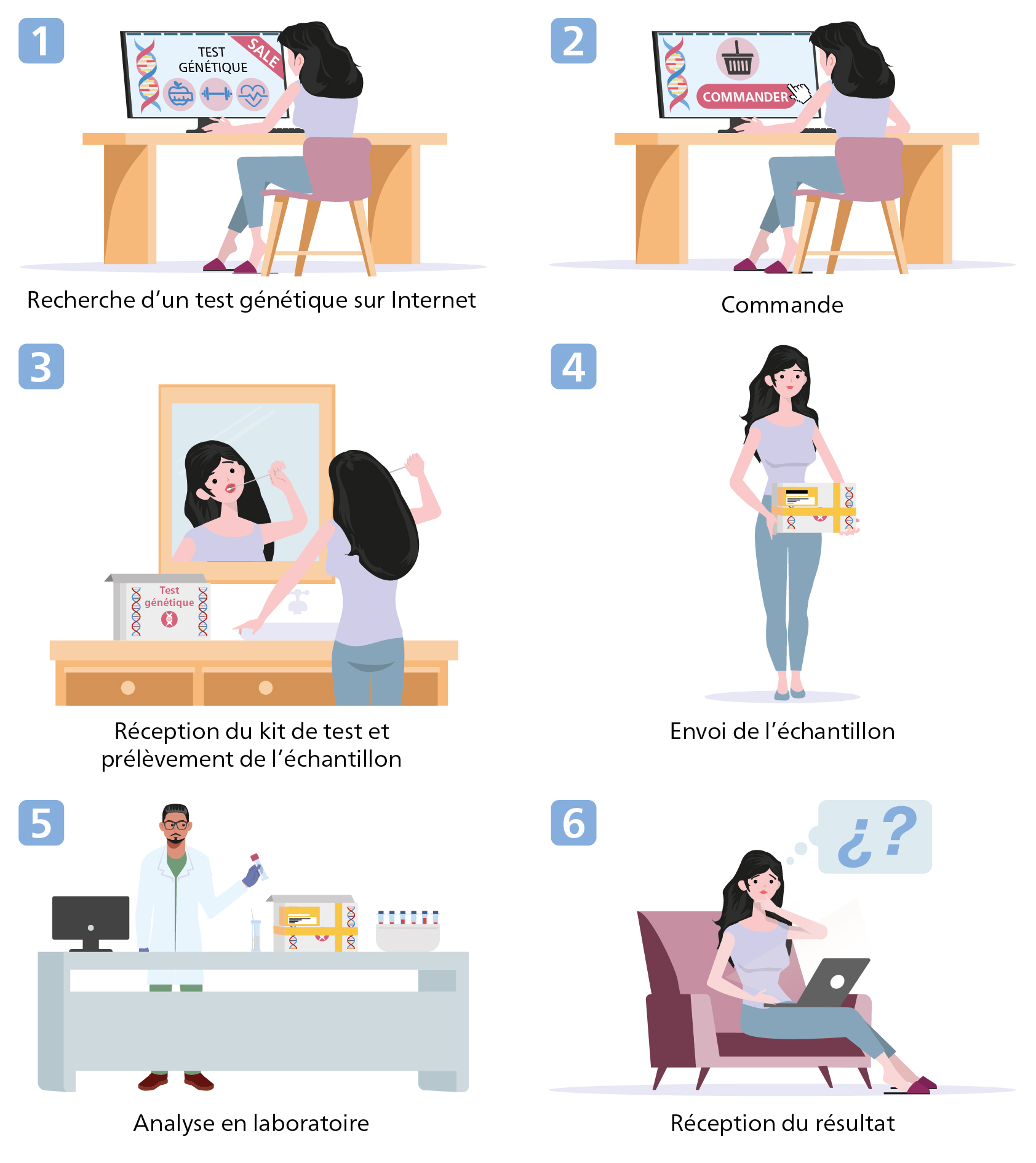 1

TEST GÉNÉTIQUE

SALE

Recherche d'un test génétique sur Internet

2

COMMANDER

Commande

3

Test génétique

Réception du kit de test et prélèvement de l'échantillon

4

Envoi de l'échantillon

5

Analyse en laboratoire

6

¿?

Réception du résultat